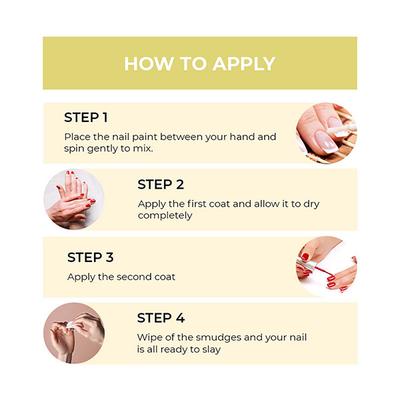 HOW TO APPLY

STEP 1

Place the nail paint between your hand and spin gently to mix.

STEP 2

Apply the first coat and allow it to dry completely

STEP 3

Apply the second coat

STEP 4

Wipe of the smudges and your nail is all ready to slay