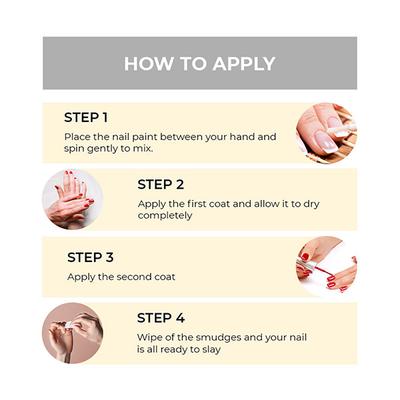 HOW TO APPLY

STEP 1

Place the nail paint between your hand and spin gently to mix.

STEP 2

Apply the first coat and allow it to dry completely

STEP 3

Apply the second coat

STEP 4

Wipe of the smudges and your nail is all ready to slay