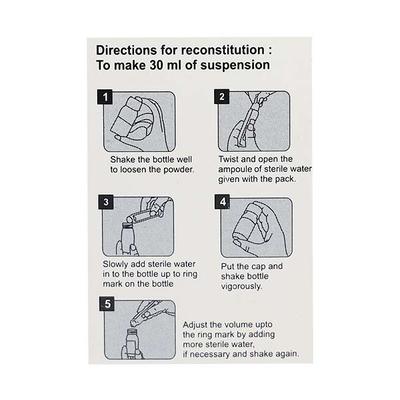 Directions for reconstitution :
To make 30 ml of suspension

1

Shake the bottle well to loosen the powder.

2

Twist and open the ampoule of sterile water given with the pack.

3

Slowly add sterile water in to the bottle up to ring mark on the bottle

4

Put the cap and shake bottle vigorously.

5

Adjust the volume upto the ring mark by adding more sterile water, if necessary and shake again.