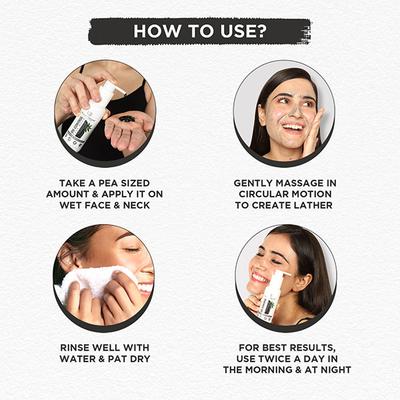 HOW TO USE?

TAKE A PEA SIZED AMOUNT & APPLY IT ON WET FACE & NECK

GENTLY MASSAGE IN CIRCULAR MOTION TO CREATE LATHER

RINSE WELL WITH WATER & PAT DRY

FOR BEST RESULTS, USE TWICE A DAY IN THE MORNING & AT NIGHT