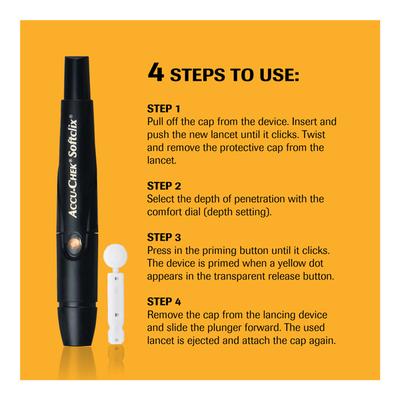 ACCU-CHEK® Softclix®

4 STEPS TO USE:

STEP 1
Pull off the cap from the device. Insert and push the new lancet until it clicks. Twist and remove the protective cap from the lancet.

STEP 2
Select the depth of penetration with the comfort dial (depth setting).

STEP 3
Press in the priming button until it clicks. The device is primed when a yellow dot appears in the transparent release button.

STEP 4
Remove the cap from the lancing device and slide the plunger forward. The used lancet is ejected and attach the cap again.